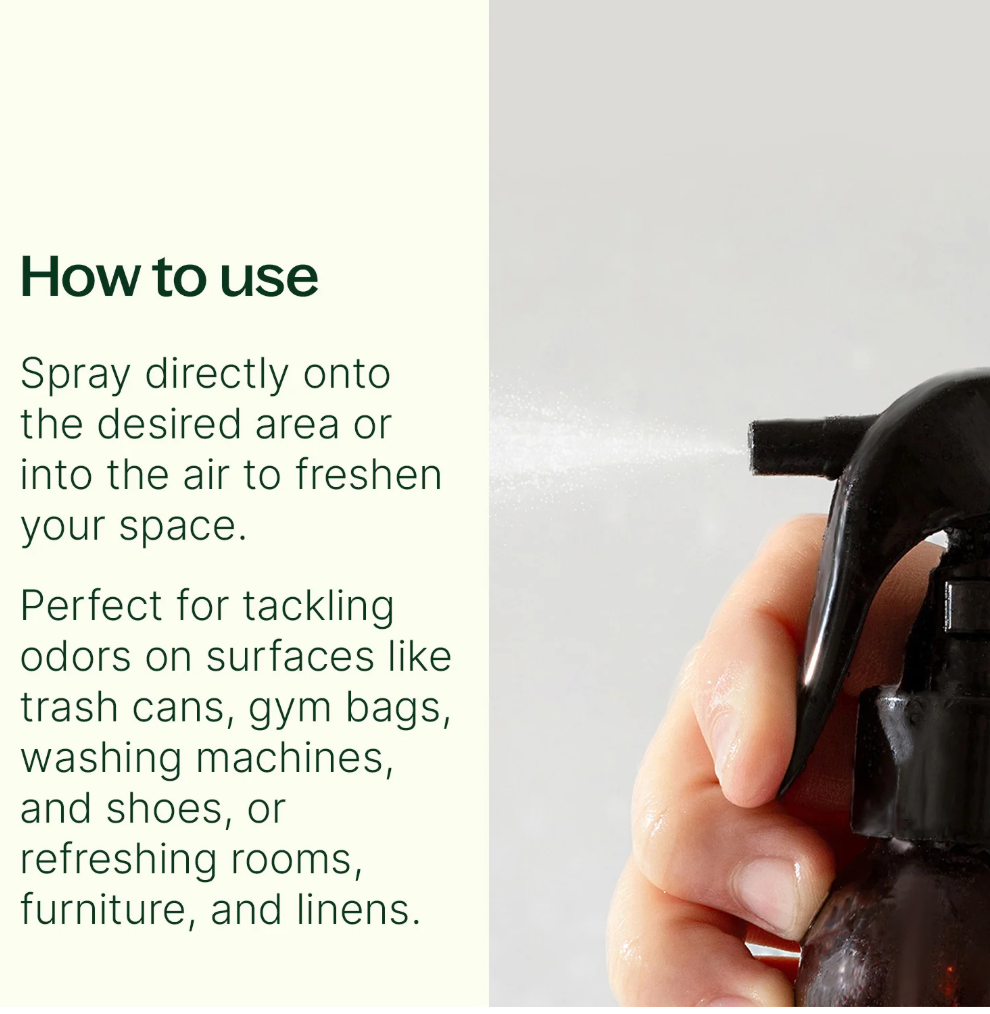 How to use

Spray directly onto the desired area or into the air to freshen your space.

Perfect for tackling odors on surfaces like trash cans, gym bags, washing machines, and shoes, or refreshing rooms, furniture, and linens.