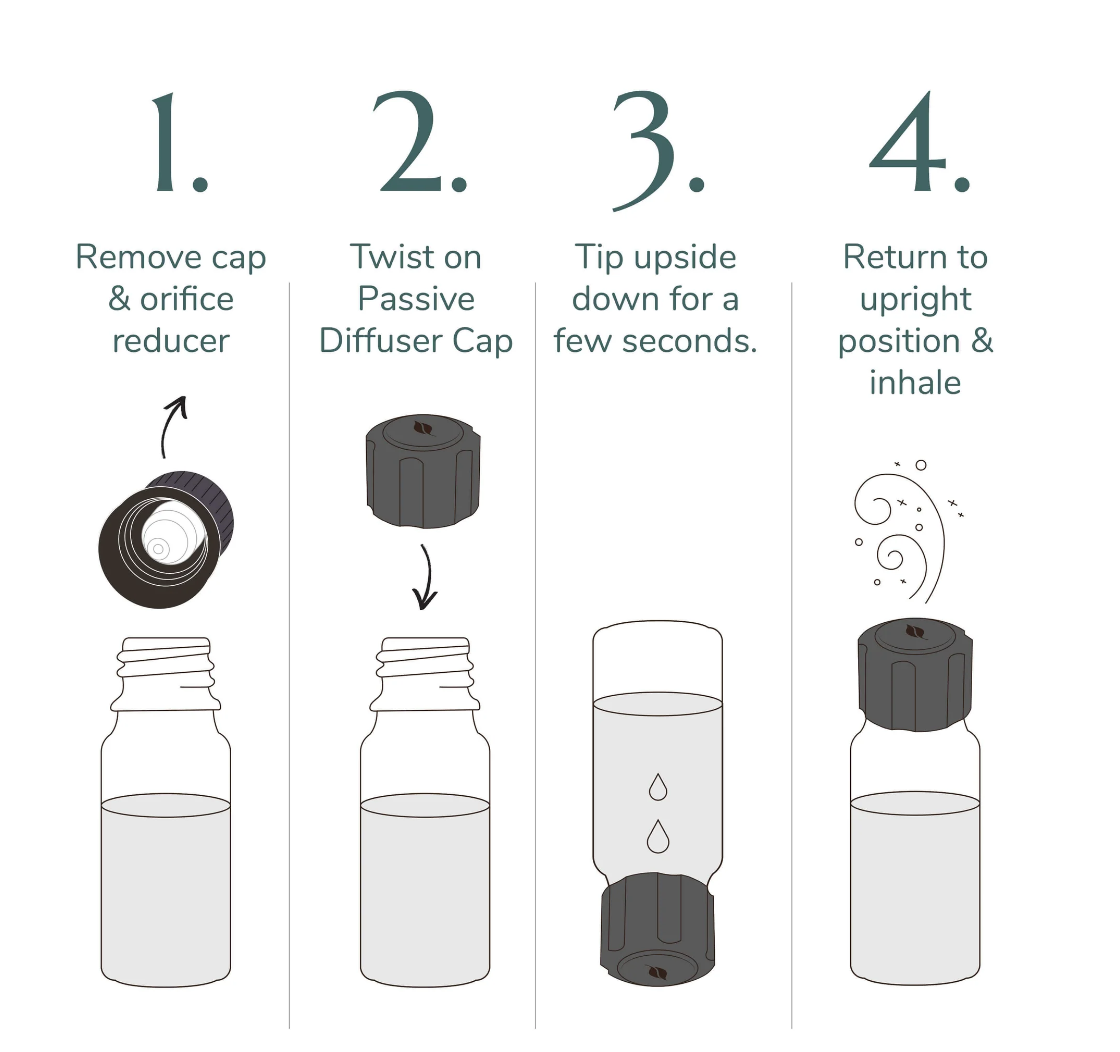 1.

Remove cap & orifice reducer

2.

Twist on Passive Diffuser Cap

3.

Tip upside down for a few seconds.

4.

Return to upright position & inhale